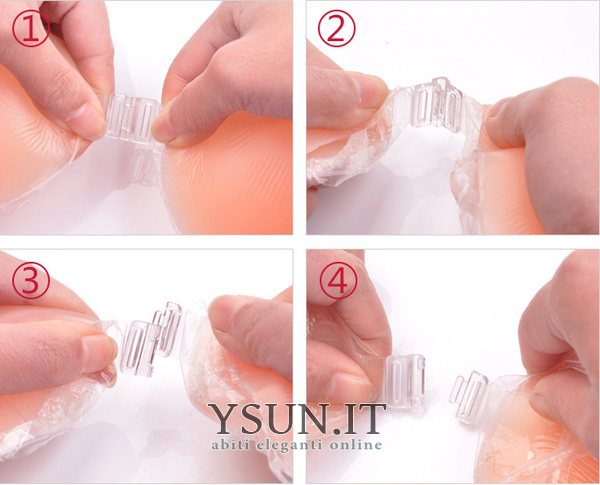 ①

②

③

④

YSUN.IT
abiti eleganti online